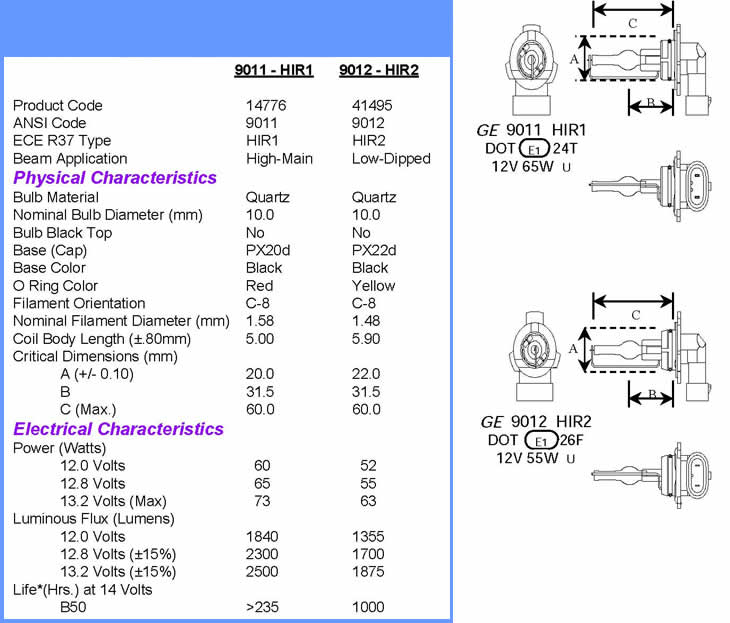 | | 9011 - HIR1 | 9012 - HIR2 |
|---|---|---|
| Product Code | 14776 | 41495 |
| ANSI Code | 9011 | 9012 |
| ECE R37 Type | HIR1 | HIR2 |
| Beam Application | High-Main | Low-Dipped |
| **Physical Characteristics** | | |
| Bulb Material | Quartz | Quartz |
| Nominal Bulb Diameter (mm) | 10.0 | 10.0 |
| Bulb Black Top | No | No |
| Base (Cap) | PX20d | PX22d |
| Base Color | Black | Black |
| O Ring Color | Red | Yellow |
| Filament Orientation | C-8 | C-8 |
| Nominal Filament Diameter (mm) | 1.58 | 1.48 |
| Coil Body Length (±.80mm) | 5.00 | 5.90 |
| Critical Dimensions (mm) | | |
| A (+/- 0.10) | 20.0 | 22.0 |
| B | 31.5 | 31.5 |
| C (Max.) | 60.0 | 60.0 |
| **Electrical Characteristics** | | |
| Power (Watts) | | |
| 12.0 Volts | 60 | 52 |
| 12.8 Volts | 65 | 55 |
| 13.2 Volts (Max) | 73 | 63 |
| Luminous Flux (Lumens) | | |
| 12.0 Volts | 1840 | 1355 |
| 12.8 Volts (±15%) | 2300 | 1700 |
| 13.2 Volts (±15%) | 2500 | 1875 |
| Life*(Hrs.) at 14 Volts | | |
| B50 | >235 | 1000 |

C
A
B
GE 9011 HIR1
DOT E1 24T
12V 65W U

C
A
B
GE 9012 HIR2
DOT E1 26F
12V 55W U